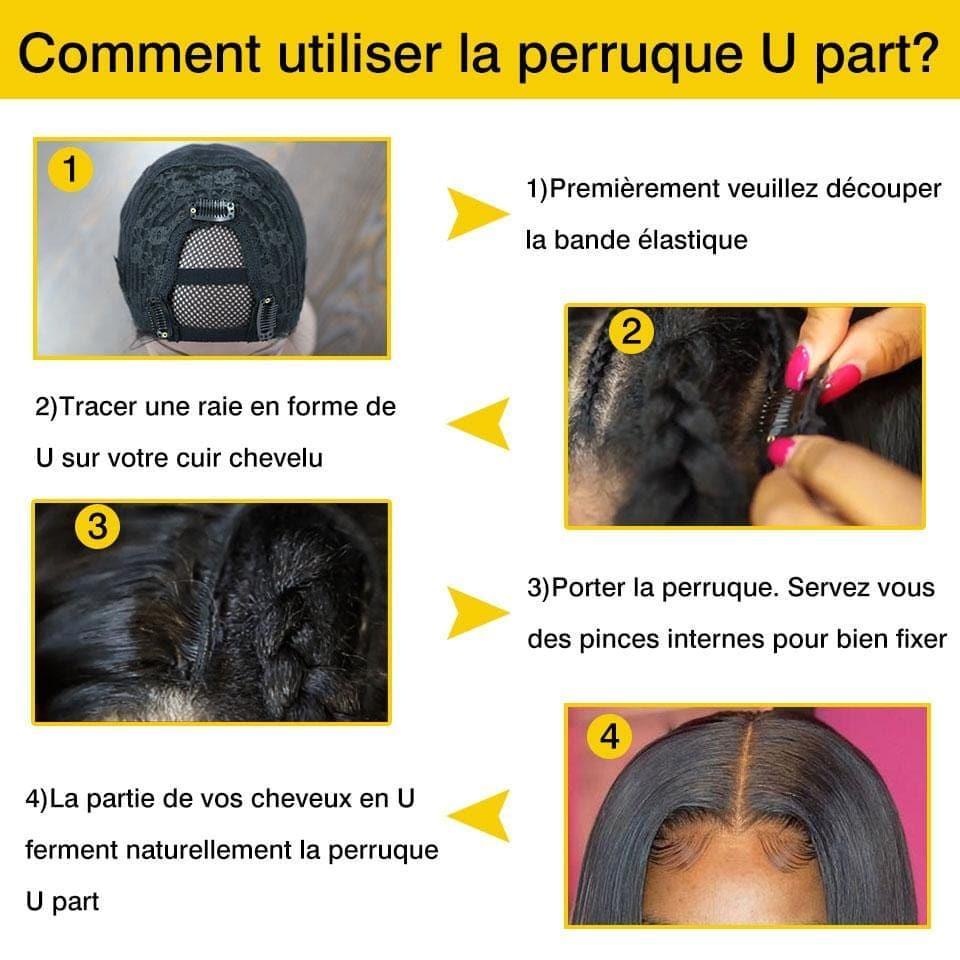 Comment utiliser la perruque U part?

1

1)Premièrement veuillez découper la bande élastique

2

2)Tracer une raie en forme de U sur votre cuir chevelu

3

3)Porter la perruque. Servez vous des pinces internes pour bien fixer

4

4)La partie de vos cheveux en U ferment naturellement la perruque U part